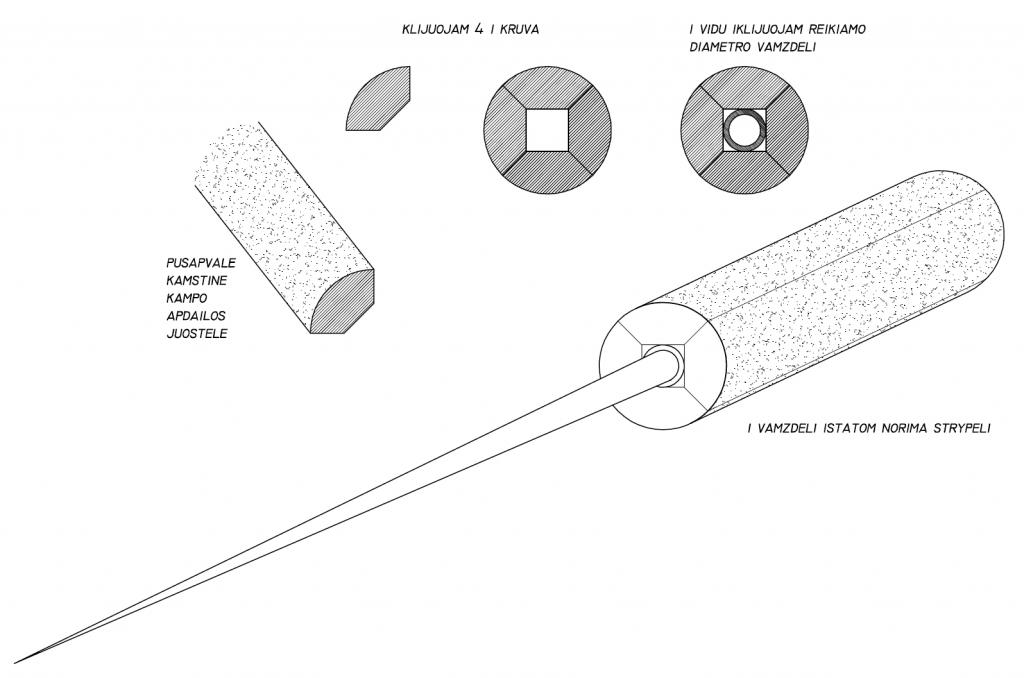 KLIJUOJAM 4 I KRUVA

I VIDU IKLIJUOJAM REIKIAMO DIAMETRO VAMZDELI

PUSAPVALE KAMSTINE KAMPO APDAILOS JUOSTELE

I VAMZDELI ISTATOM NORIMA STRYPELI